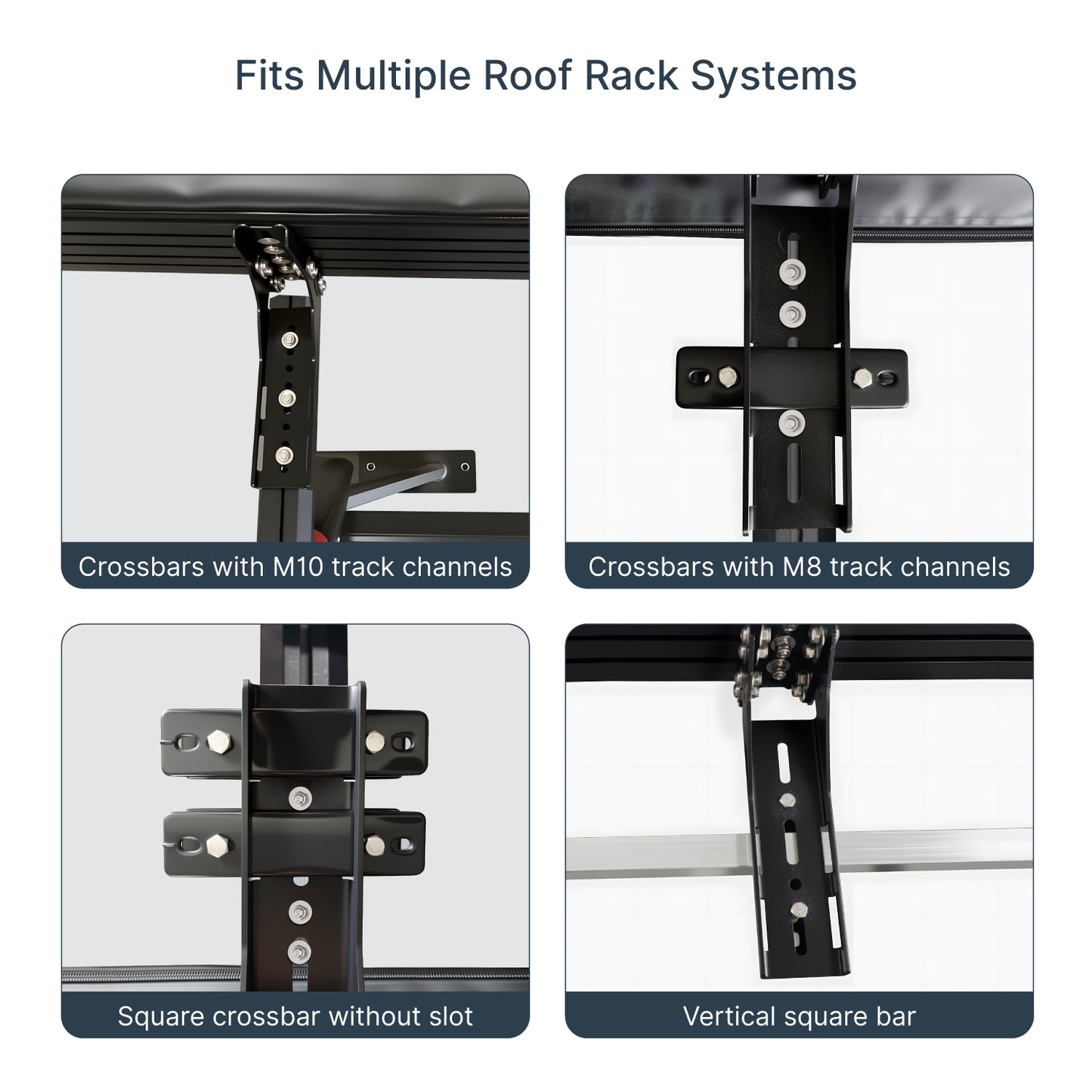 Fits Multiple Roof Rack Systems

Crossbars with M10 track channels

Crossbars with M8 track channels

Square crossbar without slot

Vertical square bar