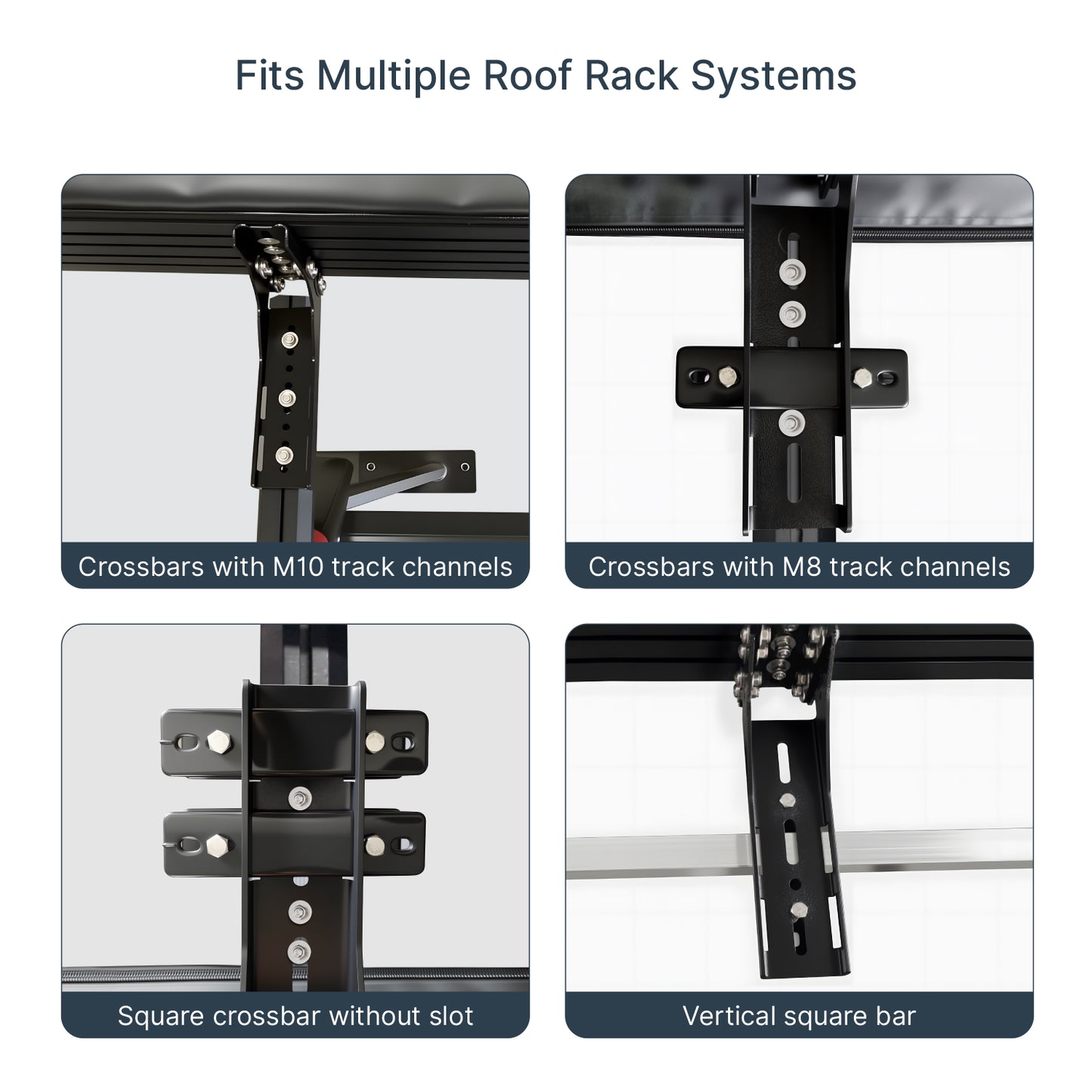 Fits Multiple Roof Rack Systems

Crossbars with M10 track channels

Crossbars with M8 track channels

Square crossbar without slot

Vertical square bar