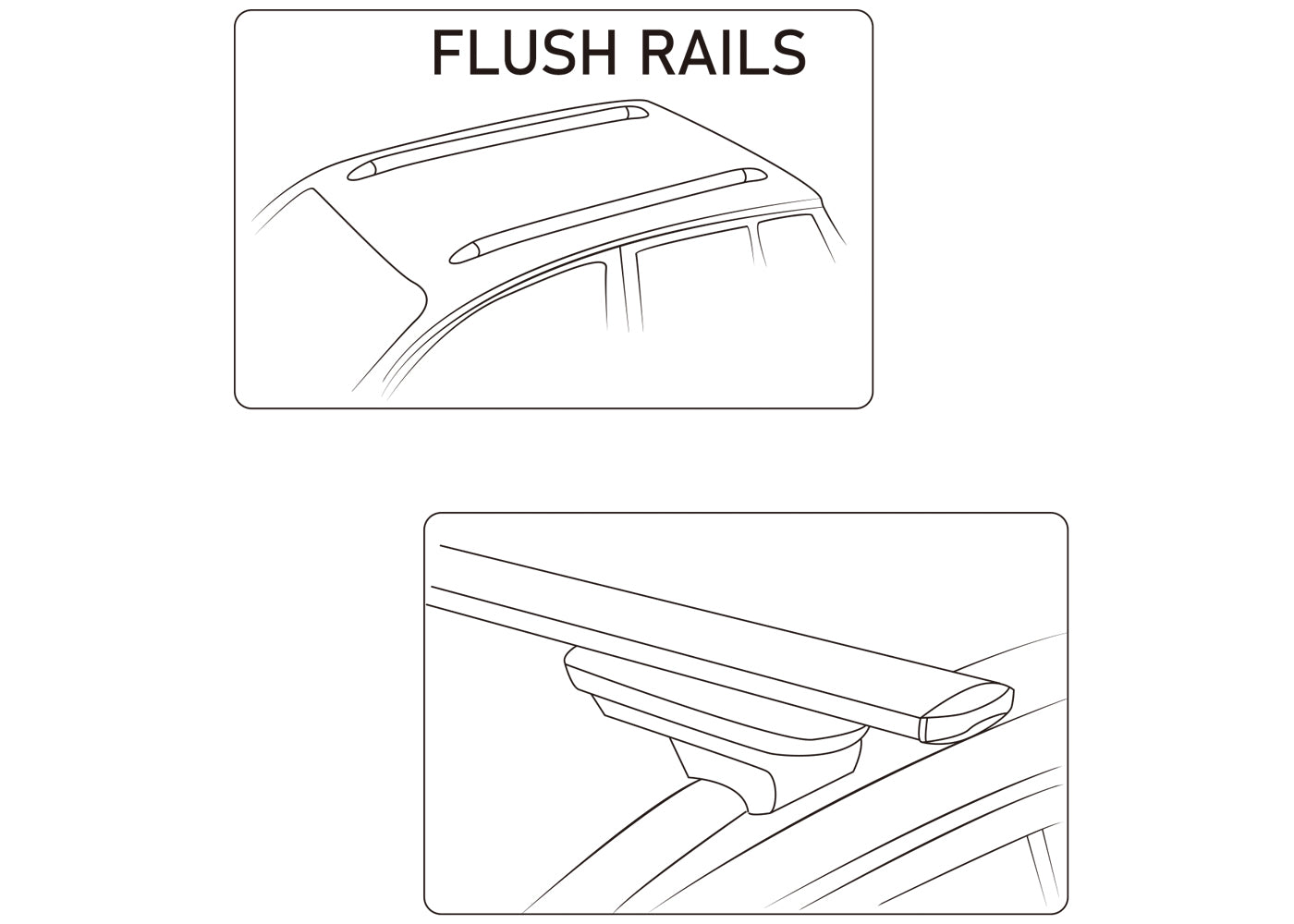 FLUSH RAILS