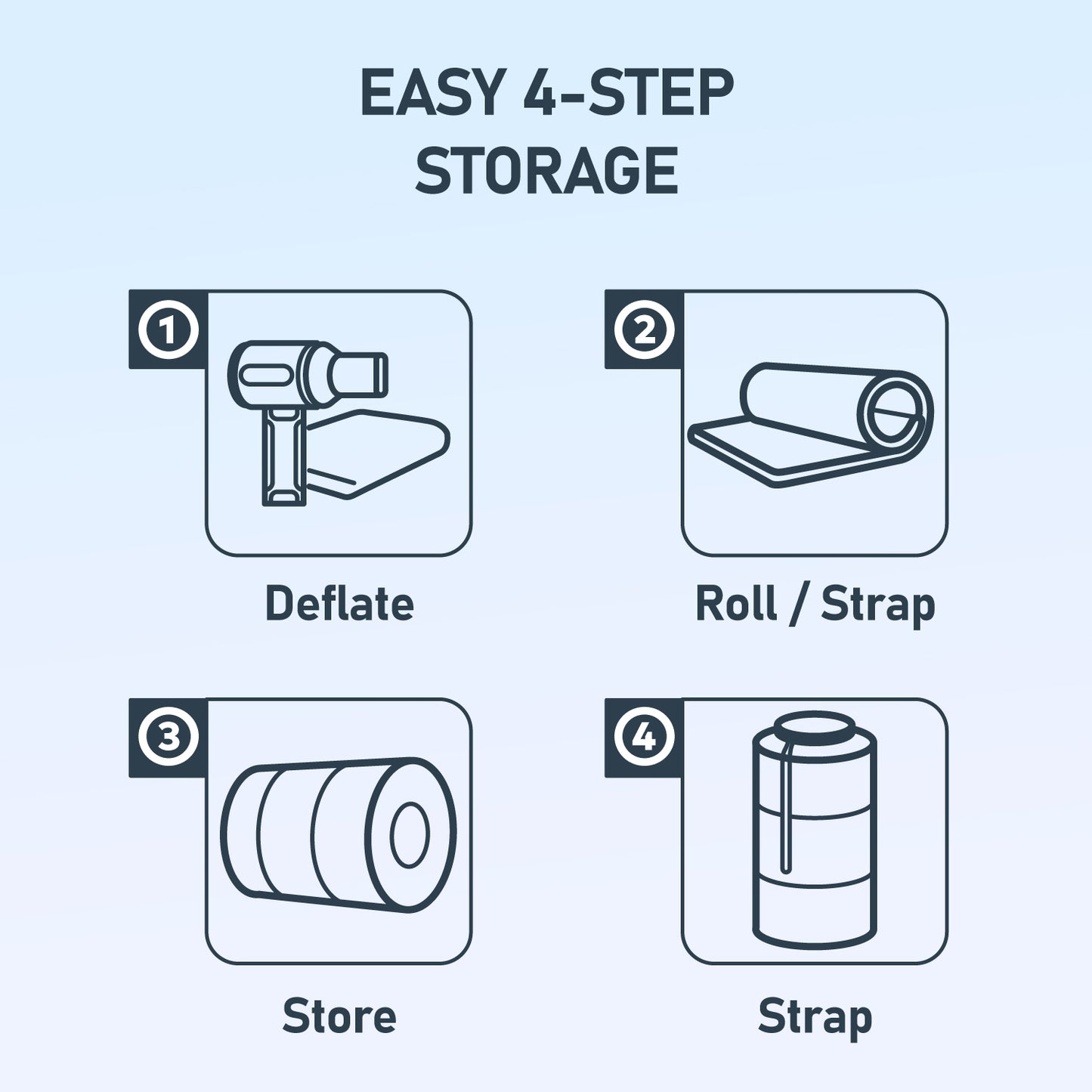 EASY 4-STEP STORAGE

1

Deflate

2

Roll / Strap

3

Store

4

Strap