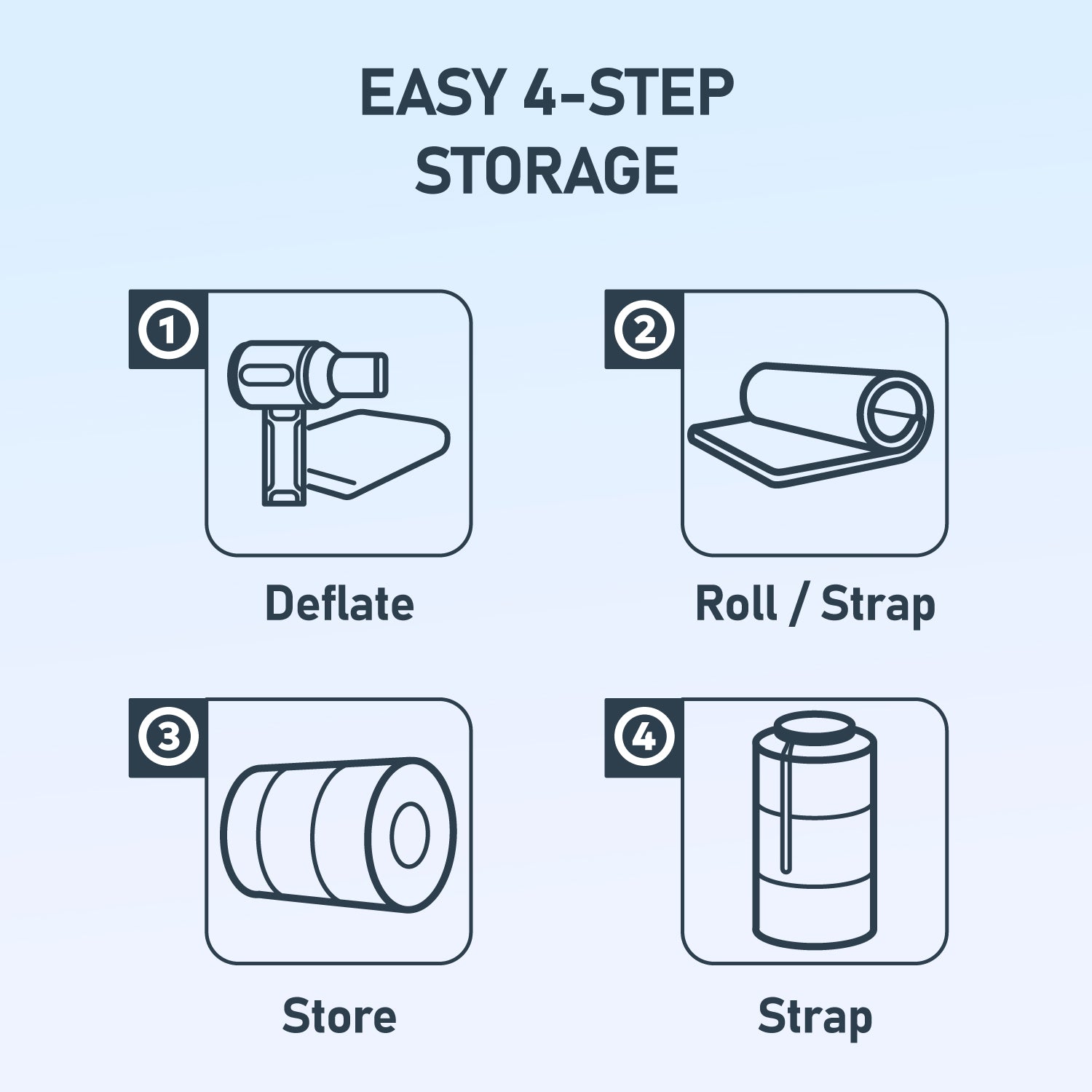 EASY 4-STEP STORAGE

1

Deflate

2

Roll / Strap

3

Store

4

Strap