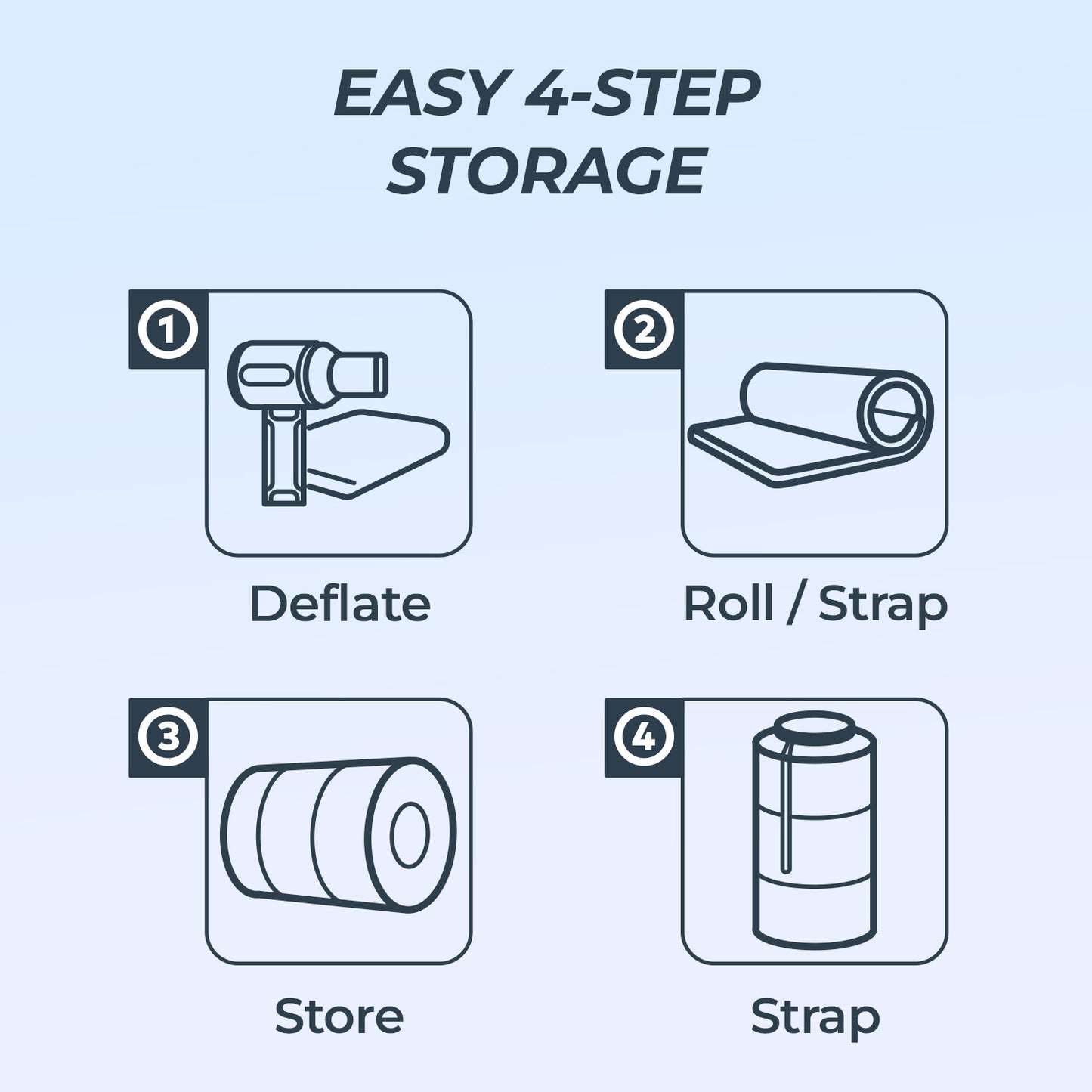 EASY 4-STEP STORAGE

1

Deflate

2

Roll / Strap

3

Store

4

Strap