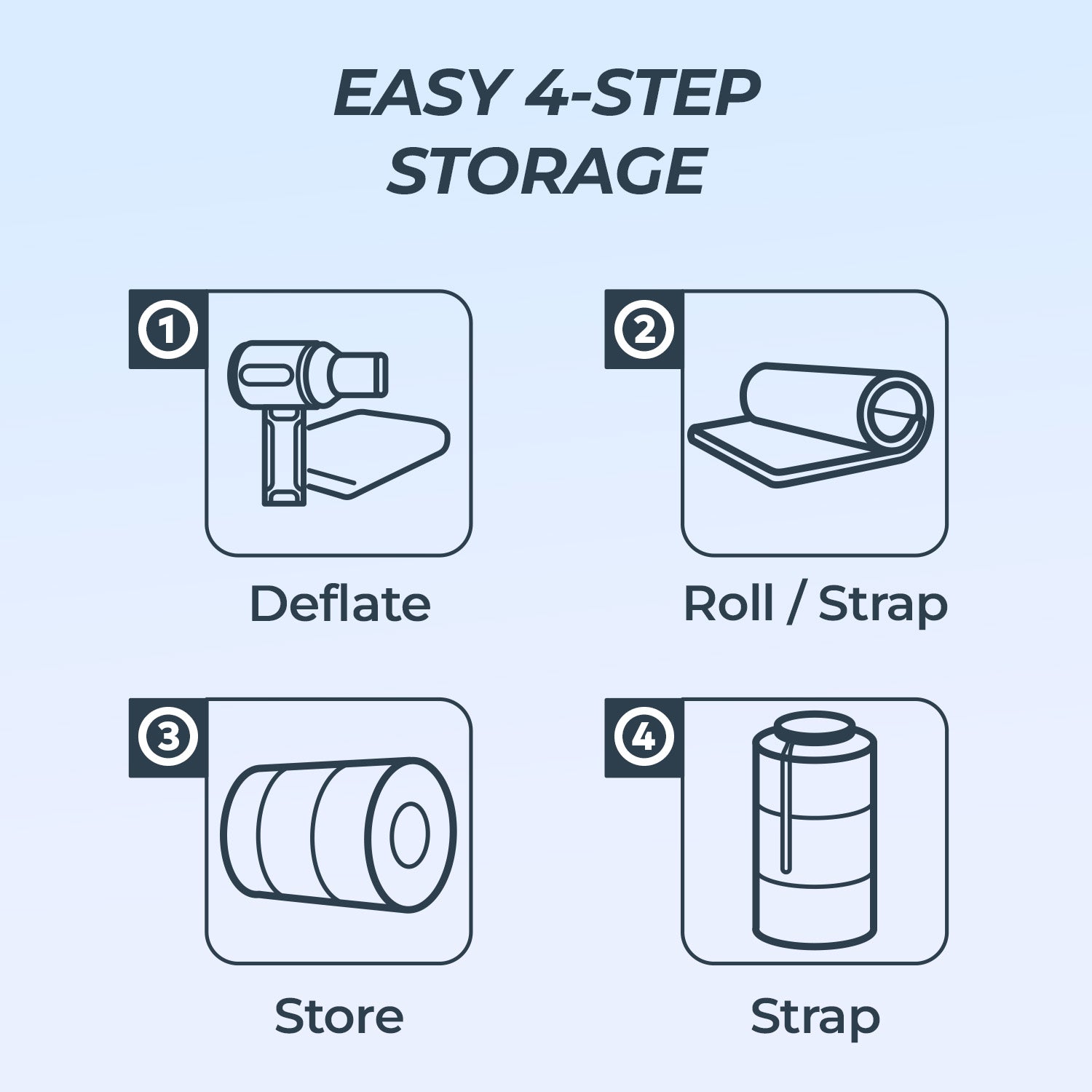 EASY 4-STEP STORAGE

1

Deflate

2

Roll / Strap

3

Store

4

Strap