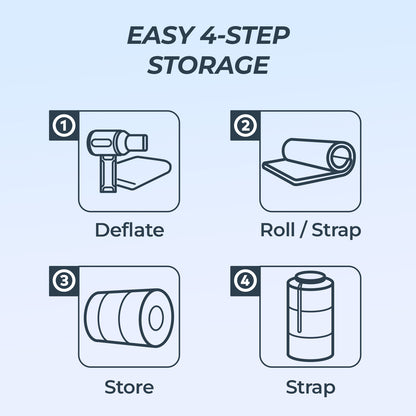 EASY 4-STEP STORAGE

1

Deflate

2

Roll / Strap

3

Store

4

Strap