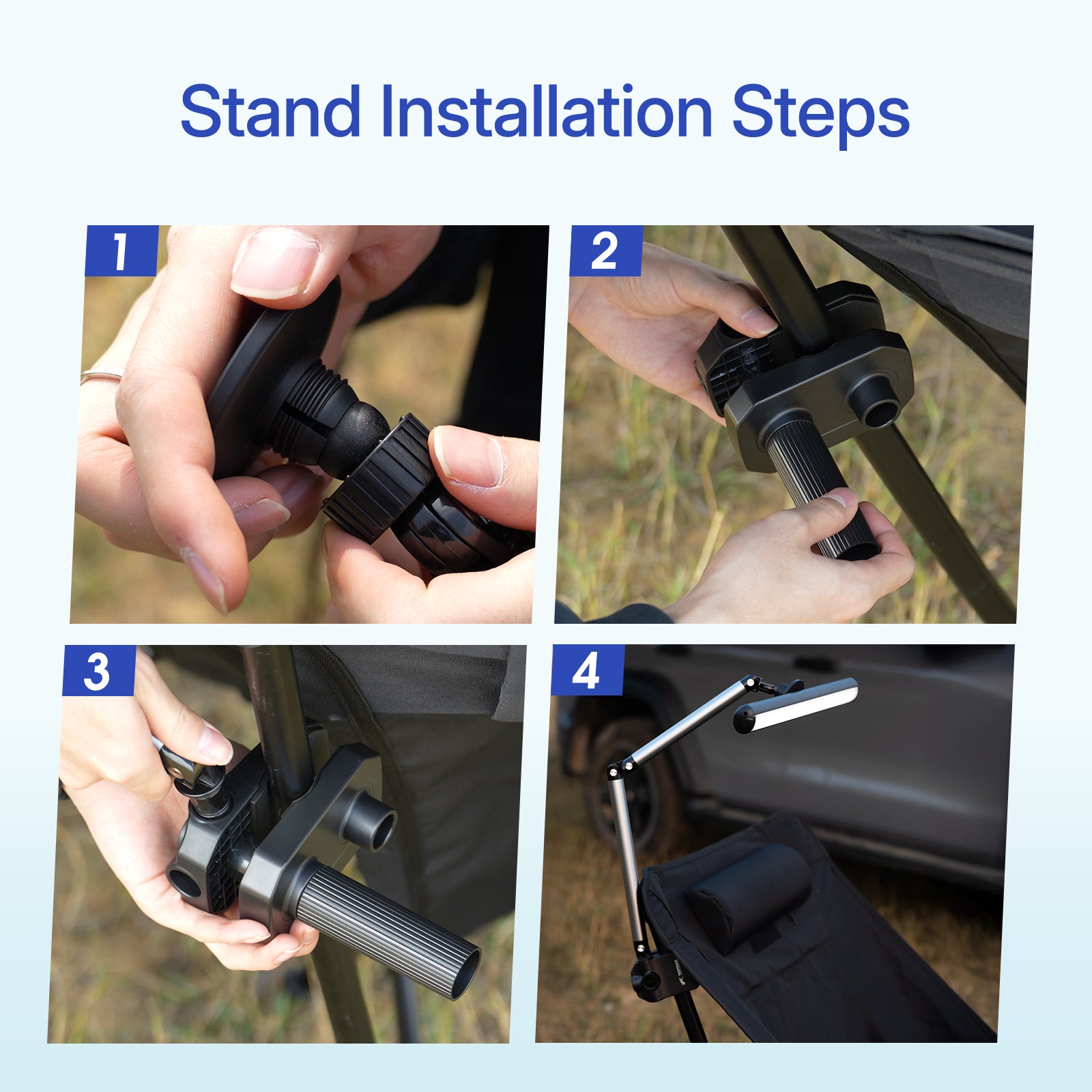 Stand Installation Steps

1

2

3

4