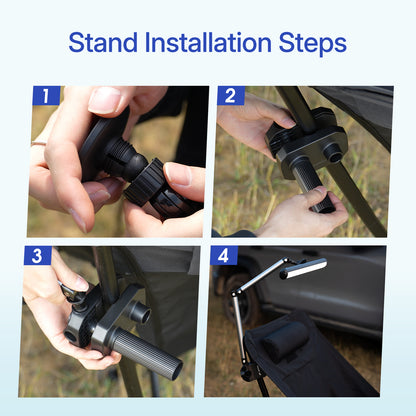 Stand Installation Steps

1

2

3

4