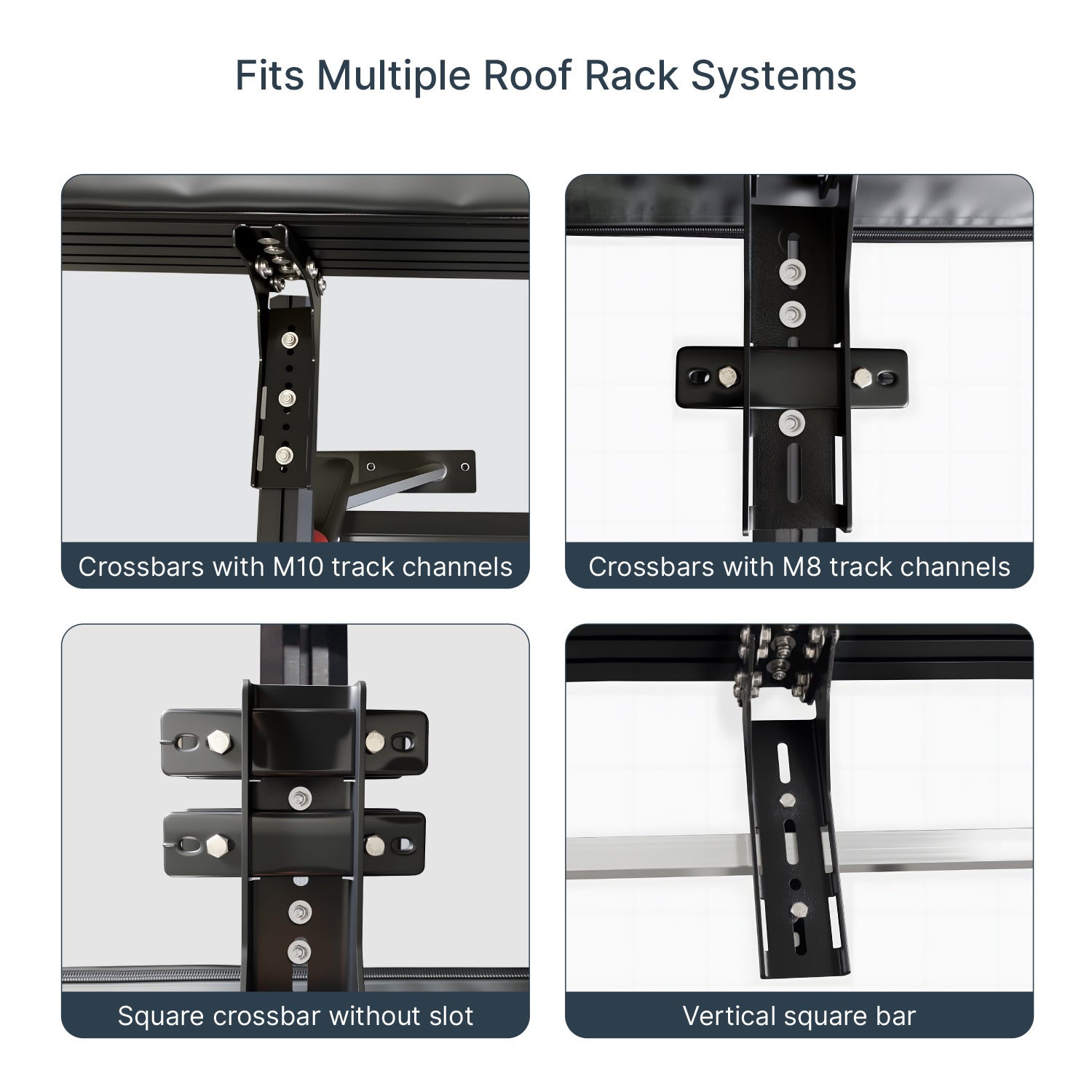 Fits Multiple Roof Rack Systems

Crossbars with M10 track channels

Crossbars with M8 track channels

Square crossbar without slot

Vertical square bar